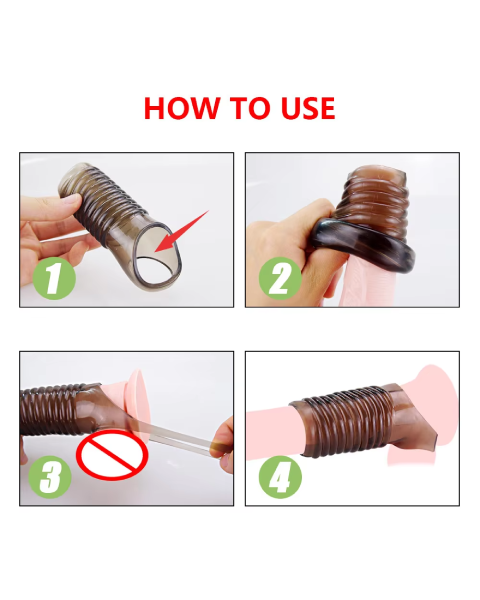 HOW TO USE

1

2

3

4